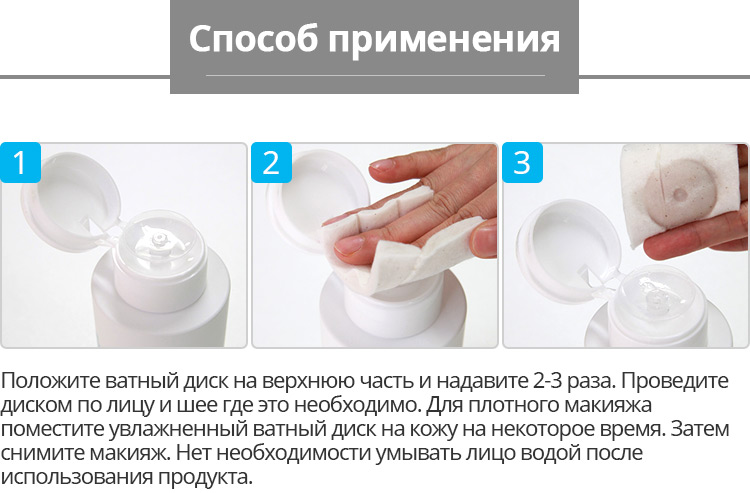 Способ применения

1

2

3

Положите ватный диск на верхнюю часть и надавите 2-3 раза. Проведите диском по лицу и шее где это необходимо. Для плотного макияжа поместите увлажненный ватный диск на кожу на некоторое время. Затем снимите макияж. Нет необходимости умывать лицо водой после использования продукта.