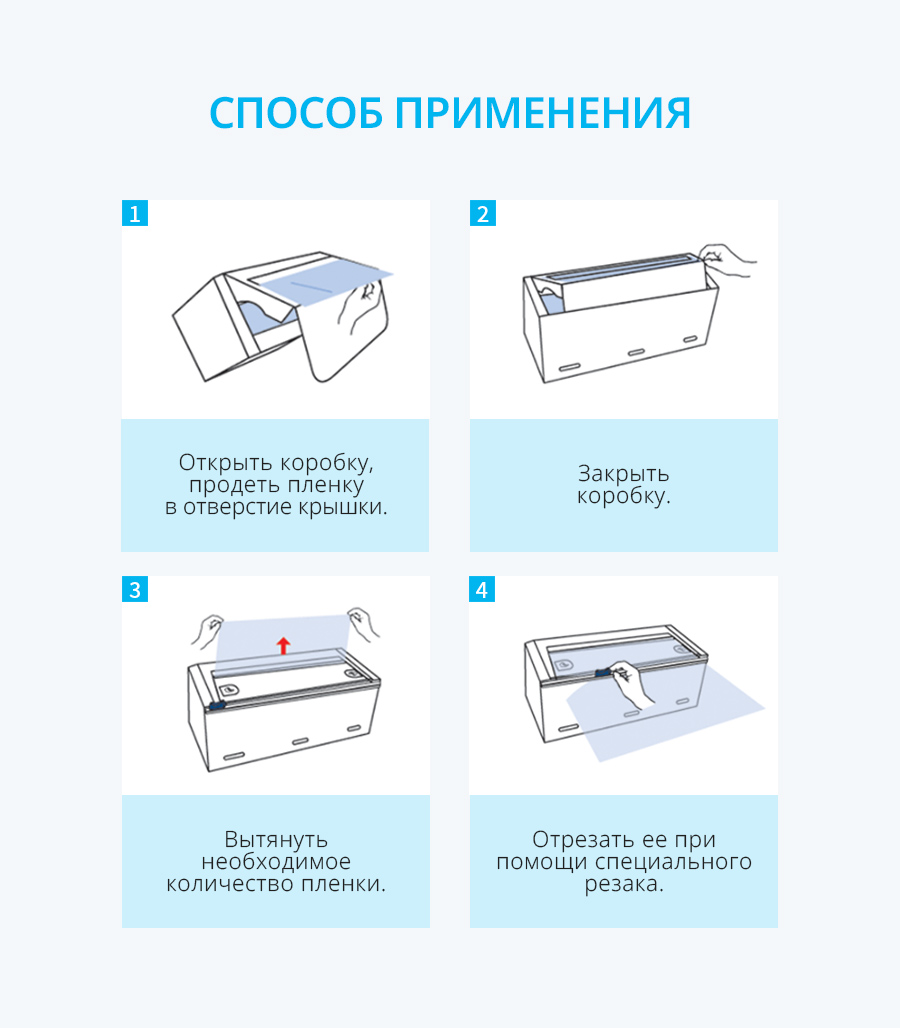 СПОСОБ ПРИМЕНЕНИЯ

1

Открыть коробку, продеть пленку в отверстие крышки.

2

Закрыть коробку.

3

Вытянуть необходимое количество пленки.

4

Отрезать ее при помощи специального резака.